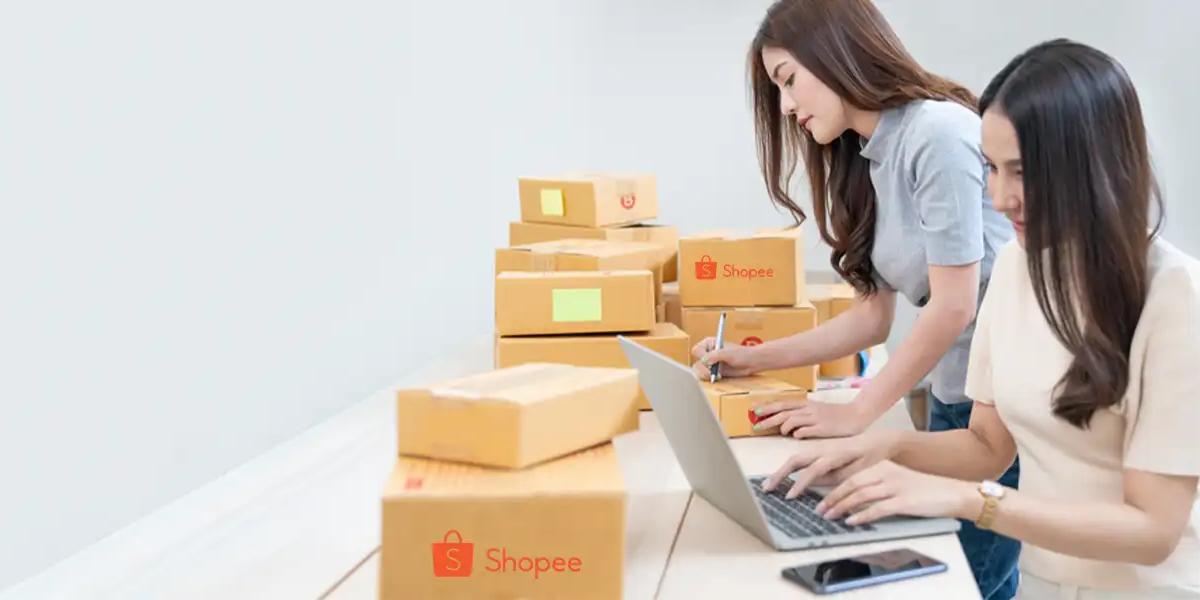 Shopee

Shopee