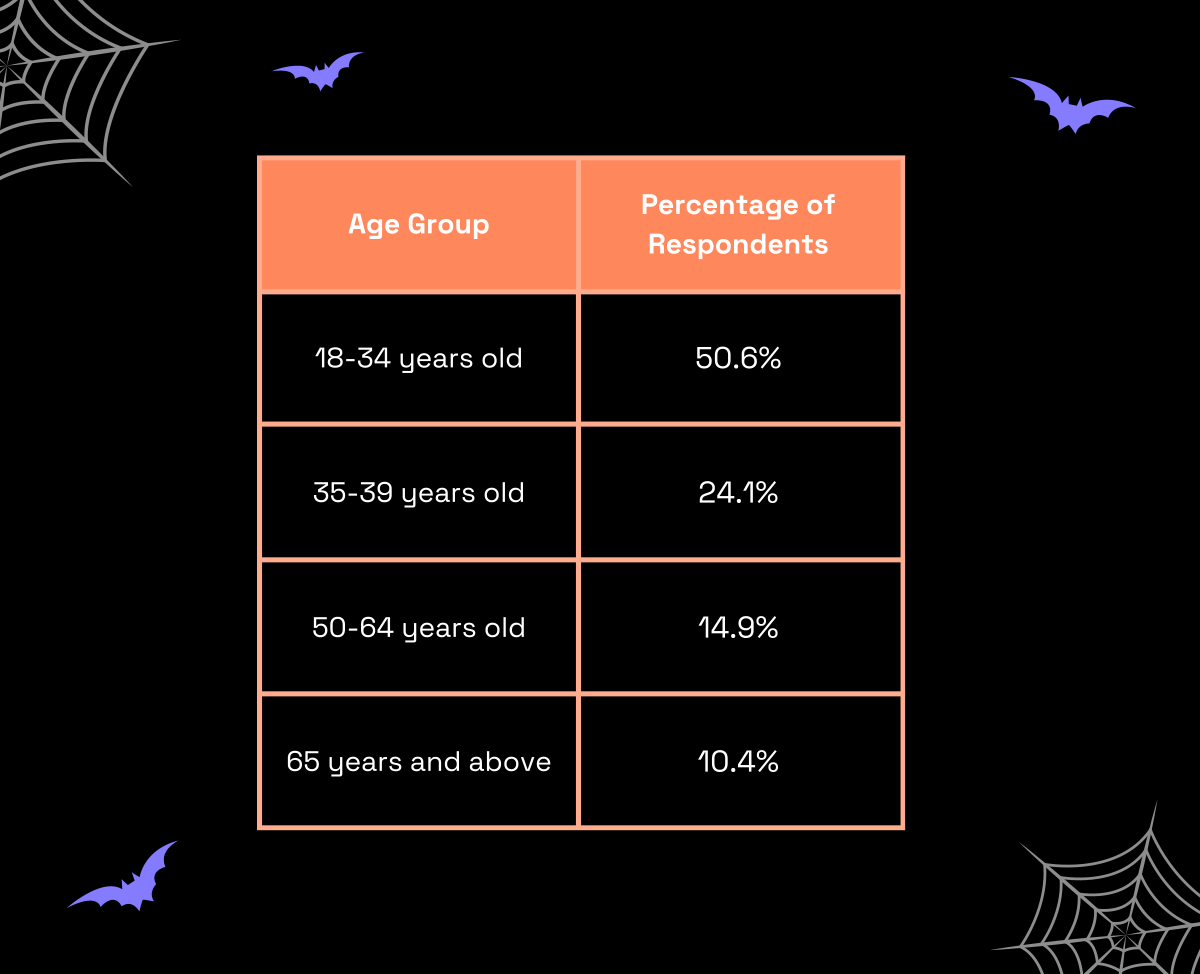 | Age Group | Percentage of Respondents |
|---|---|
| 18-34 years old | 50.6% |
| 35-39 years old | 24.1% |
| 50-64 years old | 14.9% |
| 65 years and above | 10.4% |