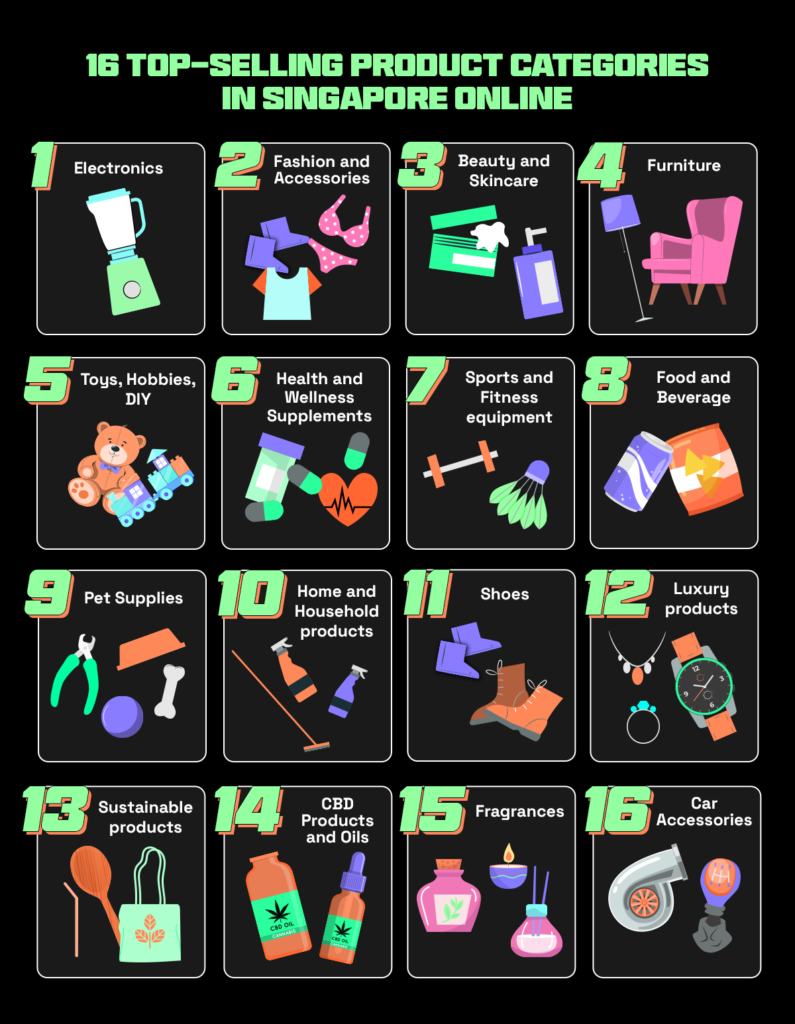 16 TOP-SELLING PRODUCT CATEGORIES IN SINGAPORE ONLINE

1 Electronics

2 Fashion and Accessories

3 Beauty and Skincare

4 Furniture

5 Toys, Hobbies, DIY

6 Health and Wellness Supplements

7 Sports and Fitness equipment

8 Food and Beverage

9 Pet Supplies

10 Home and Household products

11 Shoes

12 Luxury products

13 Sustainable products

14 CBD Products and Oils

CBD OIL

CBD OIL

15 Fragrances

16 Car Accessories