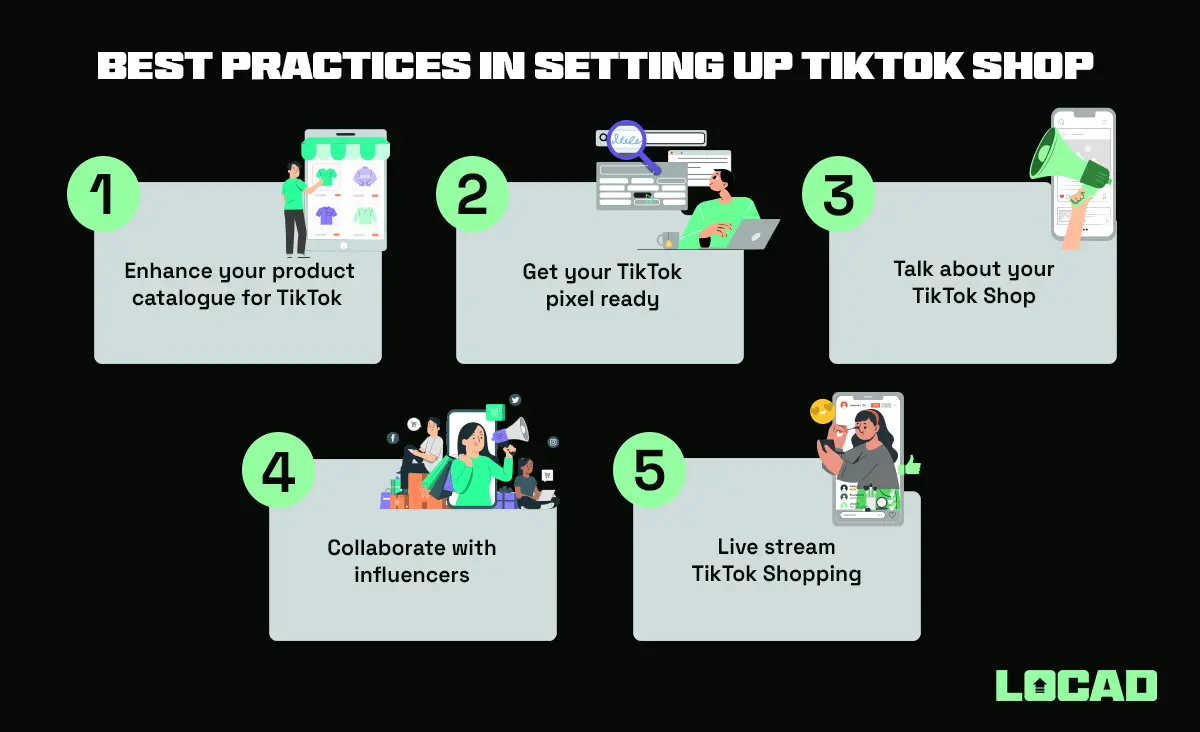 BEST PRACTICES IN SETTING UP TIKTOK SHOP

1
Enhance your product catalogue for TikTok

2
Get your TikTok pixel ready

3
Talk about your TikTok Shop

4
Collaborate with influencers

5
Live stream TikTok Shopping

LOCAD