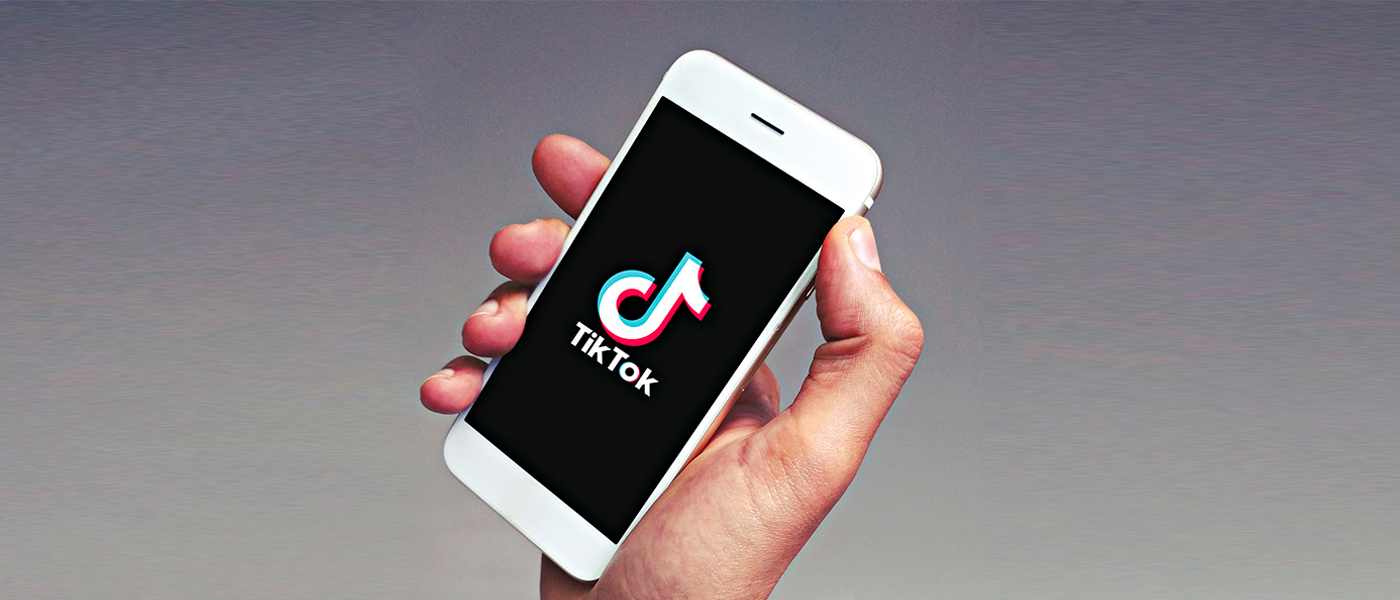 TikTok